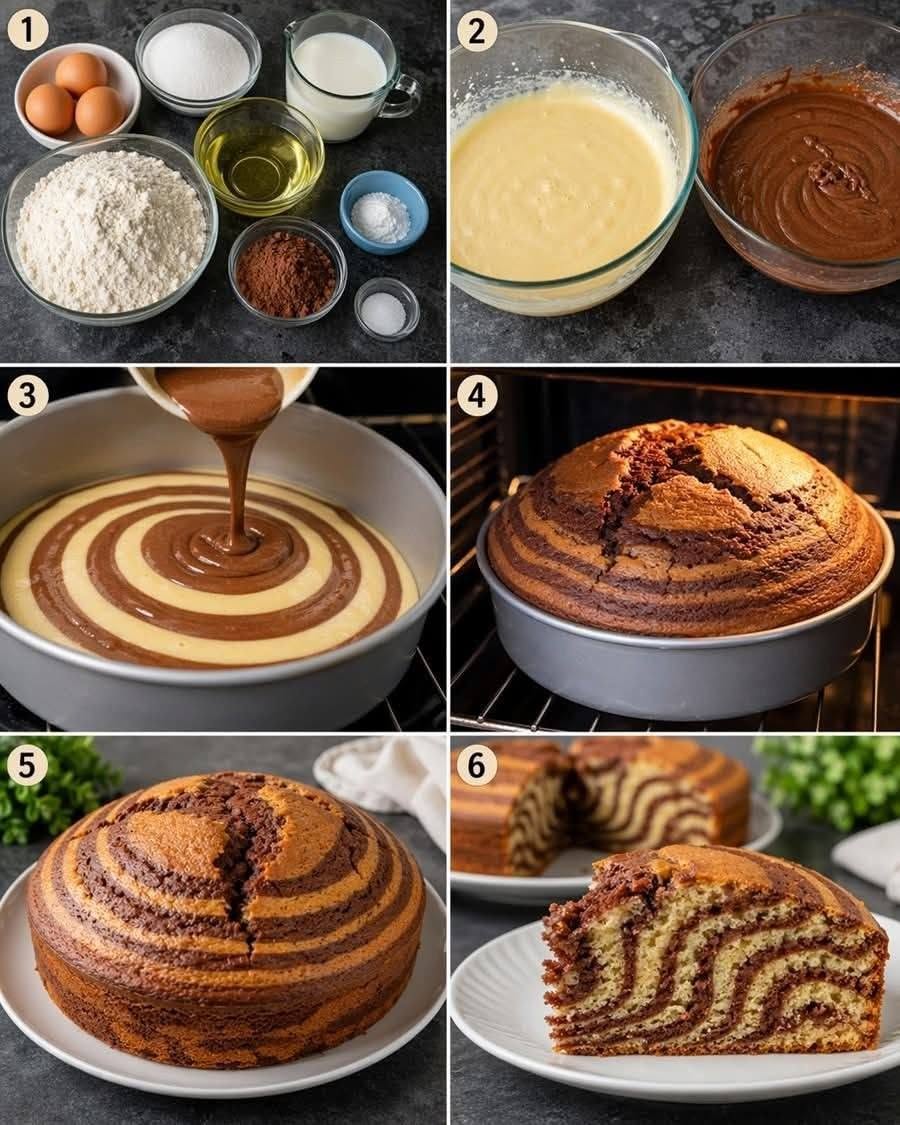 1
2
3
4
5
6